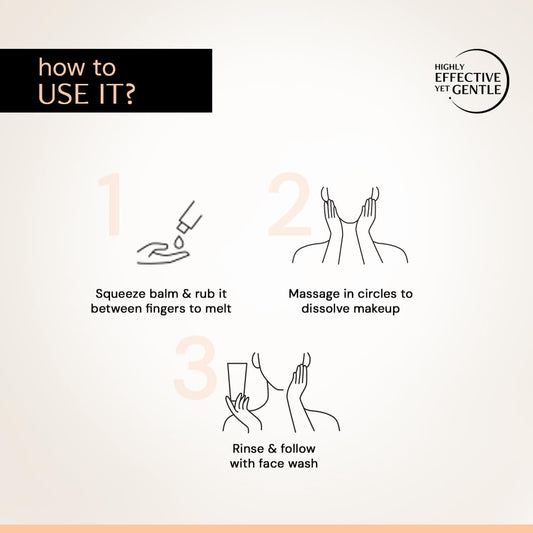 how to
USE IT?

HIGHLY
EFFECTIVE
YET GENTLE

1

Squeeze balm & rub it between fingers to melt

2

Massage in circles to dissolve makeup

3

Rinse & follow with face wash